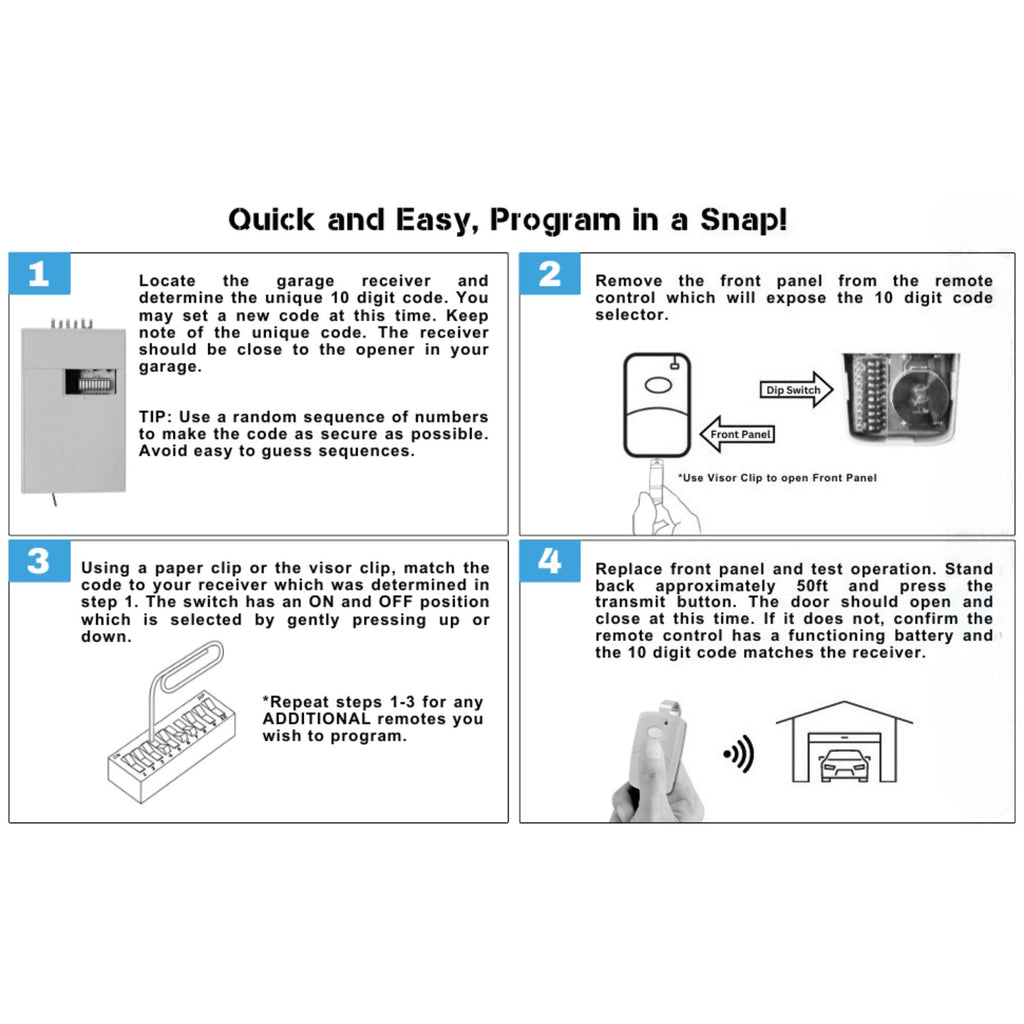 Quick and Easy, Program in a Snap!

1

Locate the garage receiver and determine the unique 10 digit code. You may set a new code at this time. Keep note of the unique code. The receiver should be close to the opener in your garage.

TIP: Use a random sequence of numbers to make the code as secure as possible. Avoid easy to guess sequences.

2

Remove the front panel from the remote control which will expose the 10 digit code selector.

Dip Switch

Front Panel

*Use Visor Clip to open Front Panel

3

Using a paper clip or the visor clip, match the code to your receiver which was determined in step 1. The switch has an ON and OFF position which is selected by gently pressing up or down.

*Repeat steps 1-3 for any ADDITIONAL remotes you wish to program.

4

Replace front panel and test operation. Stand back approximately 50ft and press the transmit button. The door should open and close at this time. If it does not, confirm the remote control has a functioning battery and the 10 digit code matches the receiver.